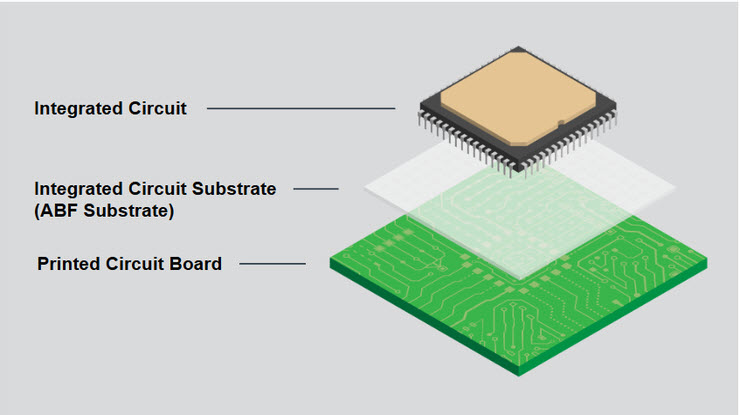 Integrated Circuit

Integrated Circuit Substrate
(ABF Substrate)

Printed Circuit Board